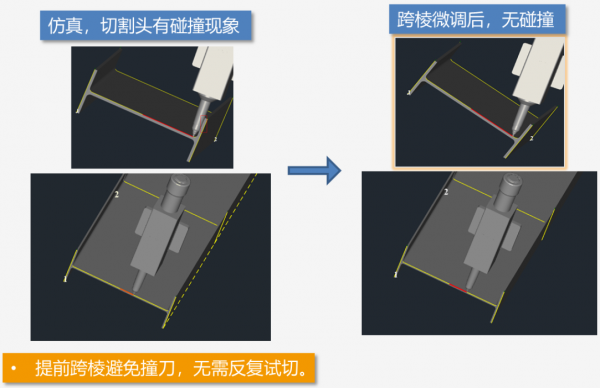 仿真，切割头有碰撞现象

1

2

2

1

跨棱微调后，无碰撞

1

2

2

1

• 提前跨棱避免撞刀，无需反复试切。